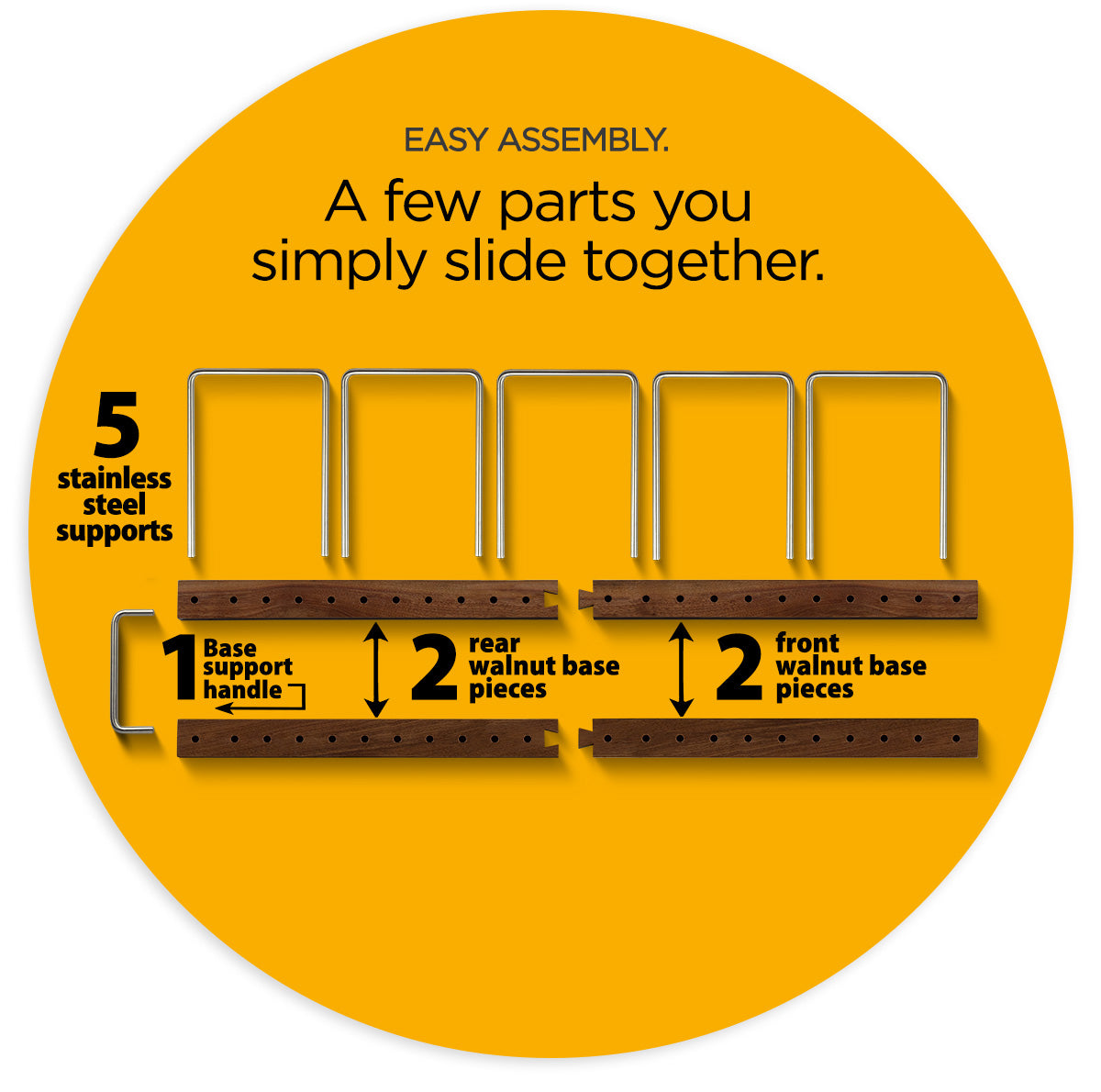 EASY ASSEMBLY.

A few parts you simply slide together.

5 stainless steel supports

1 Base support handle

2 rear walnut base pieces

2 front walnut base pieces